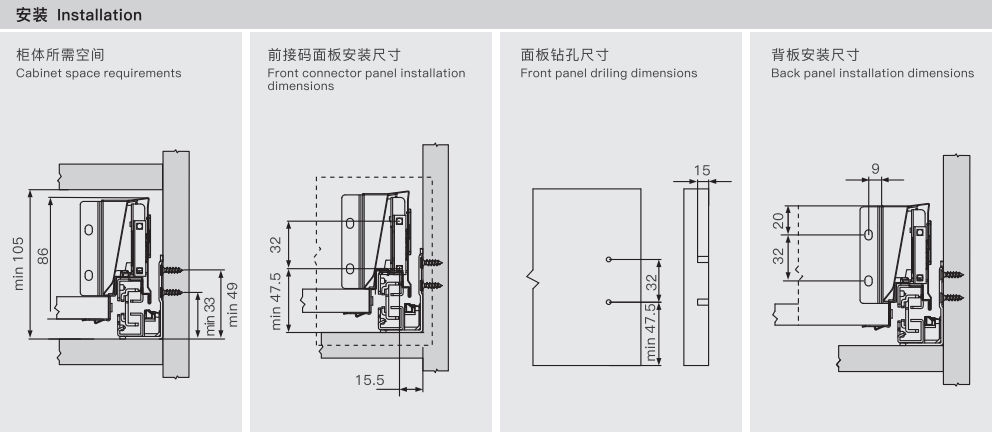 安装 Installation

柜体所需空间
Cabinet space requirements

min 105
86
min 33
min 49

前接码面板安装尺寸
Front connector panel installation dimensions

32
min 47.5
15.5

面板钻孔尺寸
Front panel driling dimensions

15
32
min 47.5

背板安装尺寸
Back panel installation dimensions

9
20
32